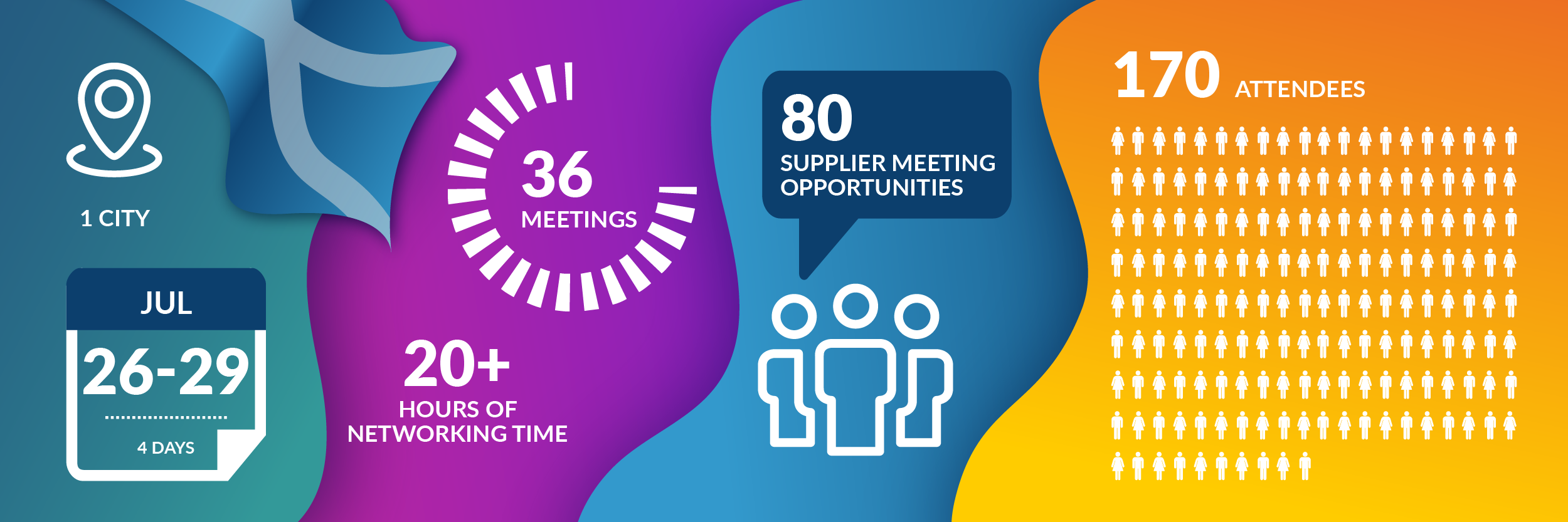 1 CITY

JUL

26-29

4 DAYS

36

MEETINGS

20+

HOURS OF NETWORKING TIME

80

SUPPLIER MEETING OPPORTUNITIES

170 ATTENDEES